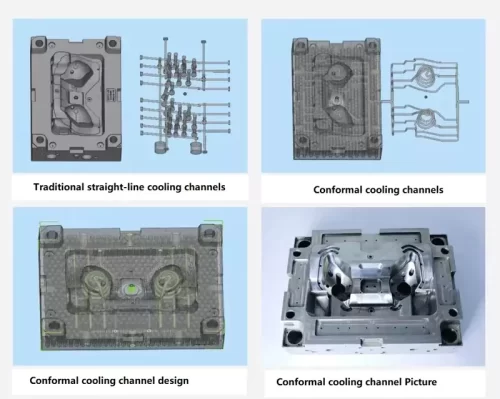 Traditional straight-line cooling channels

Conformal cooling channels

Conformal cooling channel design

Conformal cooling channel Picture