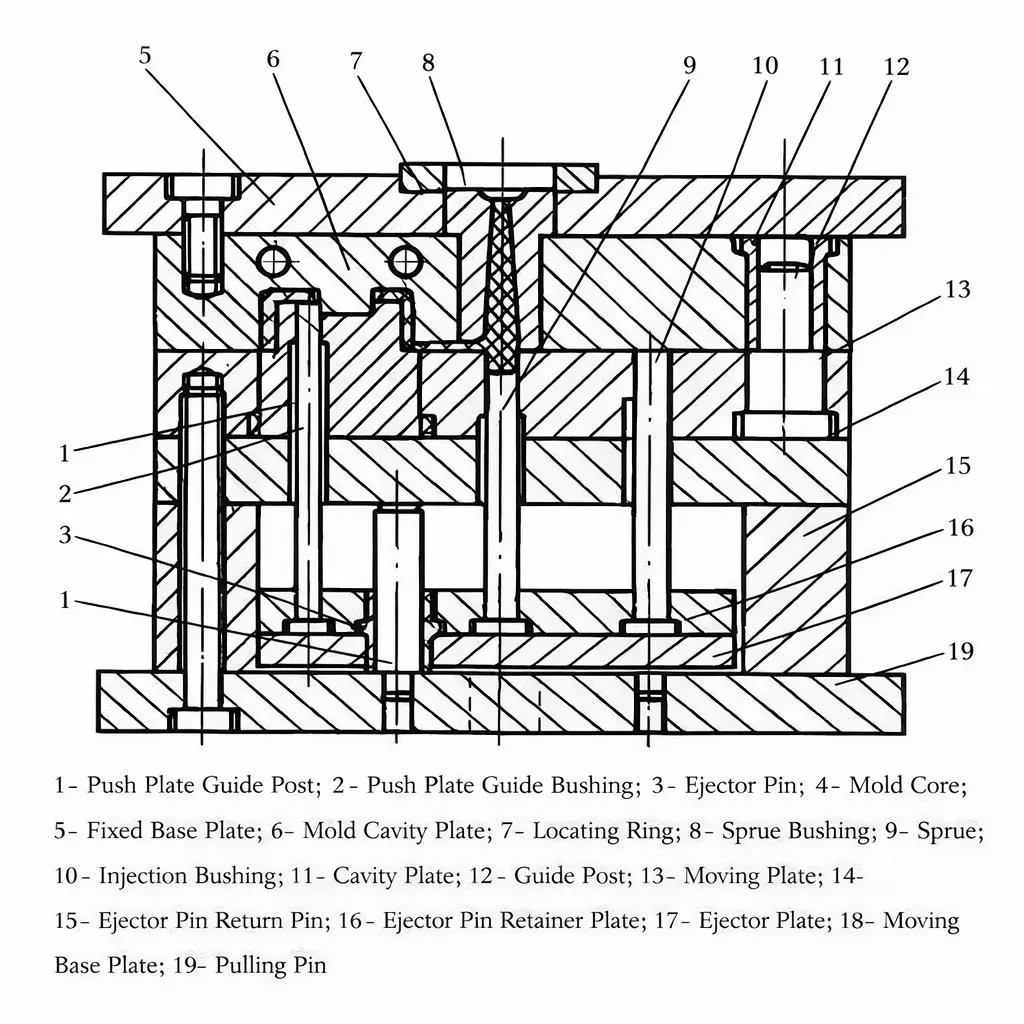 5
6
7
8
9
10
11
12
13
14
15
16
17
19
1
2
3
1

1- Push Plate Guide Post; 2- Push Plate Guide Bushing; 3- Ejector Pin; 4- Mold Core;

5- Fixed Base Plate; 6- Mold Cavity Plate; 7- Locating Ring; 8- Sprue Bushing; 9- Sprue;

10- Injection Bushing; 11- Cavity Plate; 12- Guide Post; 13- Moving Plate; 14-

15- Ejector Pin Return Pin; 16- Ejector Pin Retainer Plate; 17- Ejector Plate; 18- Moving

Base Plate; 19- Pulling Pin