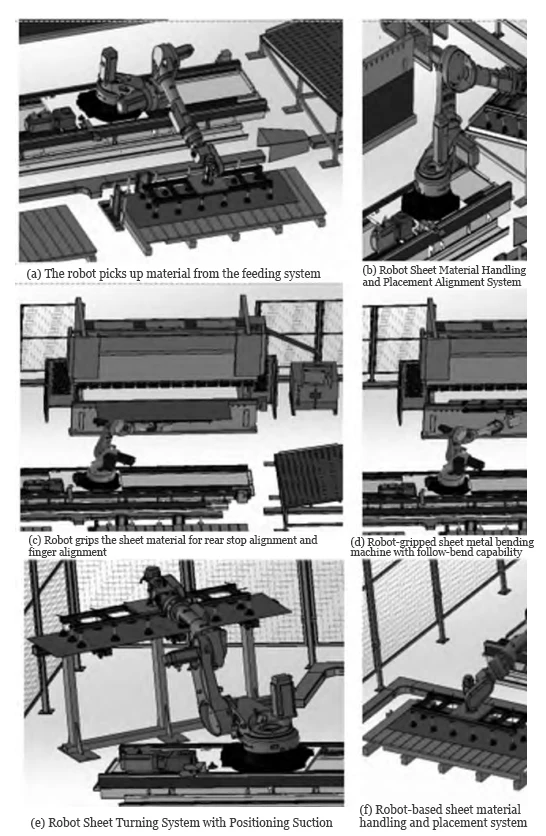 (a) The robot picks up material from the feeding system

(b) Robot Sheet Material Handling and Placement Alignment System

(c) Robot grips the sheet material for rear stop alignment and finger alignment

(d) Robot-gripped sheet metal bending machine with follow-bend capability

(e) Robot Sheet Turning System with Positioning Suction

(f) Robot-based sheet material handling and placement system