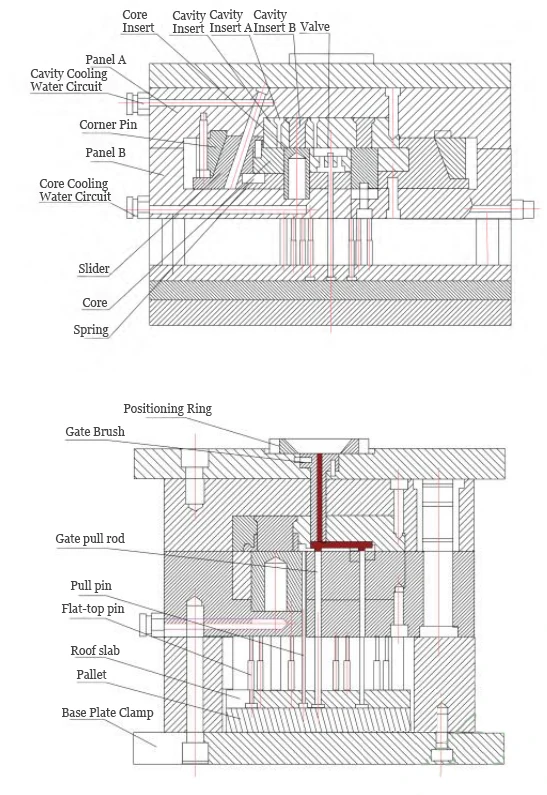 Core Insert
Cavity Insert
Cavity Insert A
Cavity Insert B
Valve
Panel A
Cavity Cooling Water Circuit
Corner Pin
Panel B
Core Cooling Water Circuit
Slider
Core
Spring

Positioning Ring
Gate Brush
Gate pull rod
Pull pin
Flat-top pin
Roof slab
Pallet
Base Plate Clamp